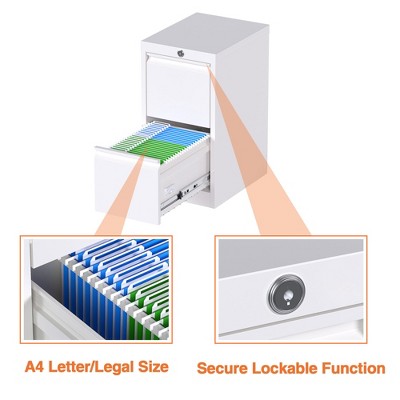 A4 Letter/Legal Size

Secure Lockable Function