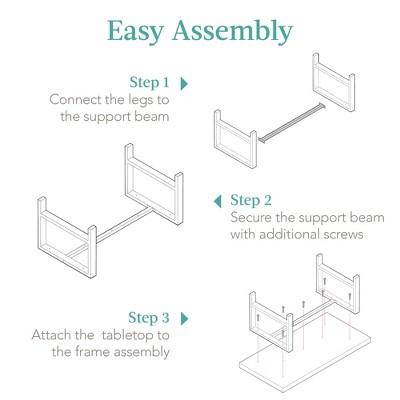 Easy Assembly

Step 1
Connect the legs to the support beam

Step 2
Secure the support beam with additional screws

Step 3
Attach the tabletop to the frame assembly