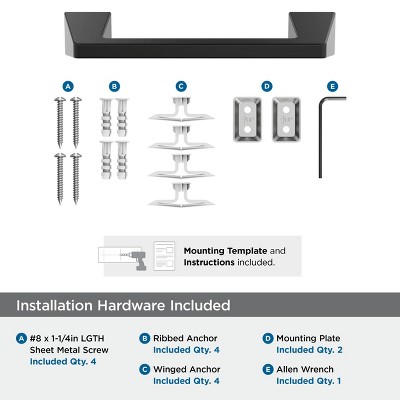 A B C D E

Mounting Template and Instructions included.

Installation Hardware Included

A #8 x 1-1/4in LGTH Sheet Metal Screw
Included Qty. 4

B Ribbed Anchor
Included Qty. 4

C Winged Anchor
Included Qty. 4

D Mounting Plate
Included Qty. 2

E Allen Wrench
Included Qty. 1